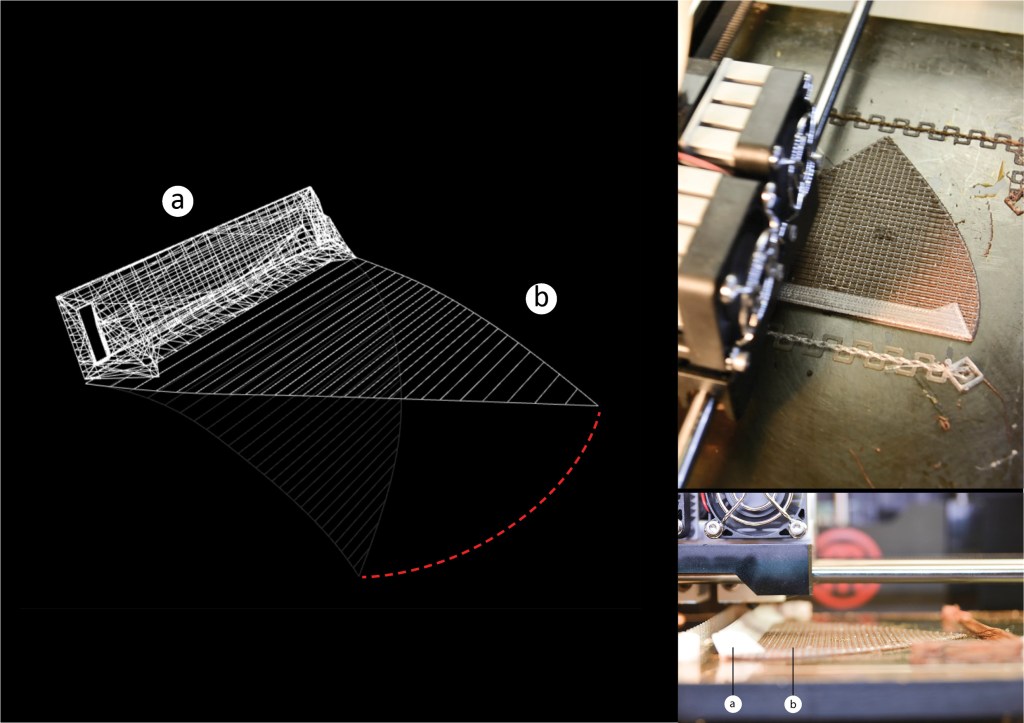 a
b
a
b